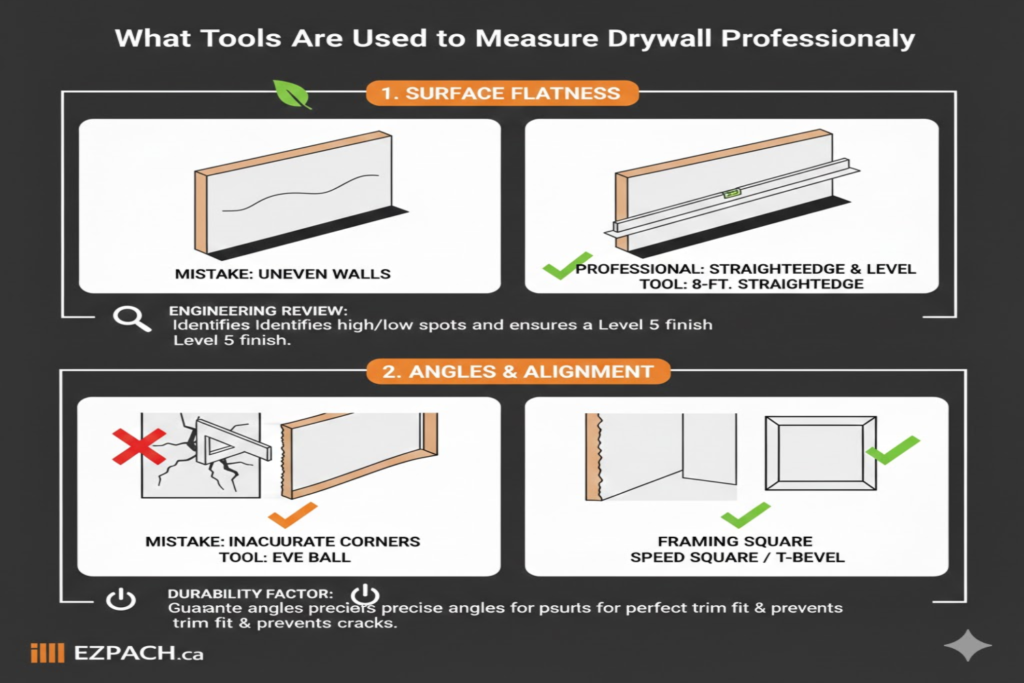 What Tools Are Used to Measure Drywall Professionaly

1. SURFACE FLATNESS

MISTAKE: UNEVEN WALLS

PROFESSIONAL: STRAIGHTEEDGE & LEVEL
TOOL: 8-FT. STRAIGHTEDGE

ENGINEERING REVIEW:
Identifies Identifies high/low spots and ensures a Level 5 finish Level 5 finish.

2. ANGLES & ALIGNMENT

MISTAKE: INACUURATE CORNERS
TOOL: EVE BALL

FRAMING SQUARE
SPEED SQUARE / T-BEVEL

DURABILITY FACTOR:
Guaante angles preciers precise angles for psurts for perfect trim fit & prevents trim fit & prevents cracks.

EZPACH.ca