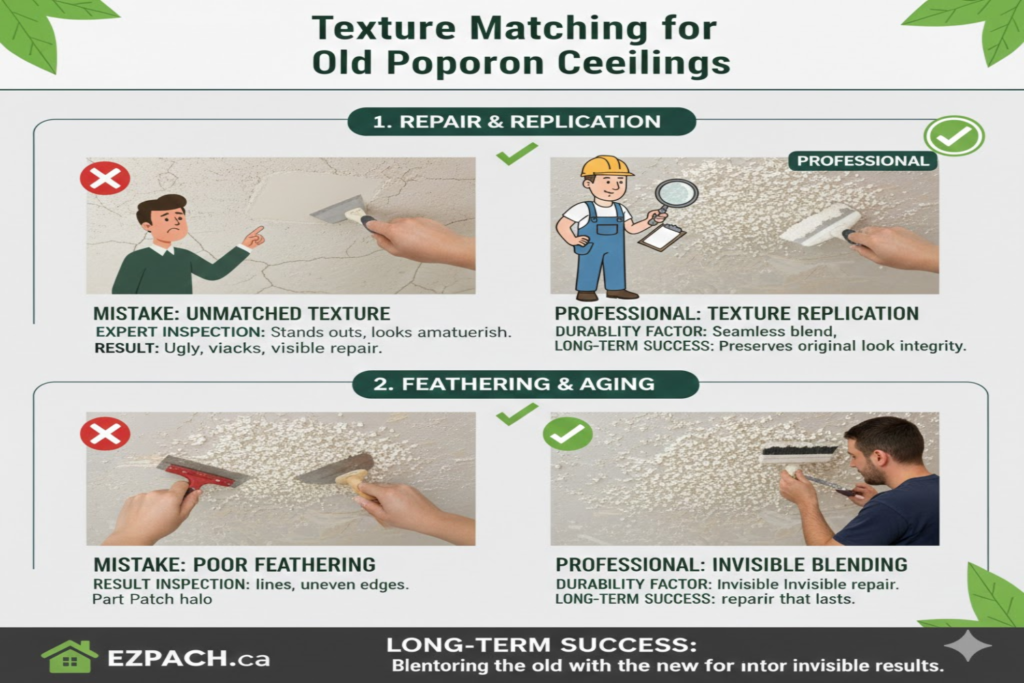 Texture Matching for Old Poporon Ceeilings

1. REPAIR & REPLICATION

PROFESSIONAL

MISTAKE: UNMATCHED TEXTURE
EXPERT INSPECTION: Stands outs, looks amatuerish.
RESULT: Ugly, viacks, visible repair.

PROFESSIONAL: TEXTURE REPLICATION
DURABLITY FACTOR: Seamless blend,
LONG-TERM SUCCESS: Preserves original look integrity.

2. FEATHERING & AGING

MISTAKE: POOR FEATHERING
RESULT INSPECTION: lines, uneven edges.
Part Patch halo

PROFESSIONAL: INVISIBLE BLENDING
DURABILITY FACTOR: Invisible Invisible repair.
LONG-TERM SUCCESS: reparir that lasts.

EZPACH.ca

LONG-TERM SUCCESS:
Blentoring the old with the new for ıntor invisible results.