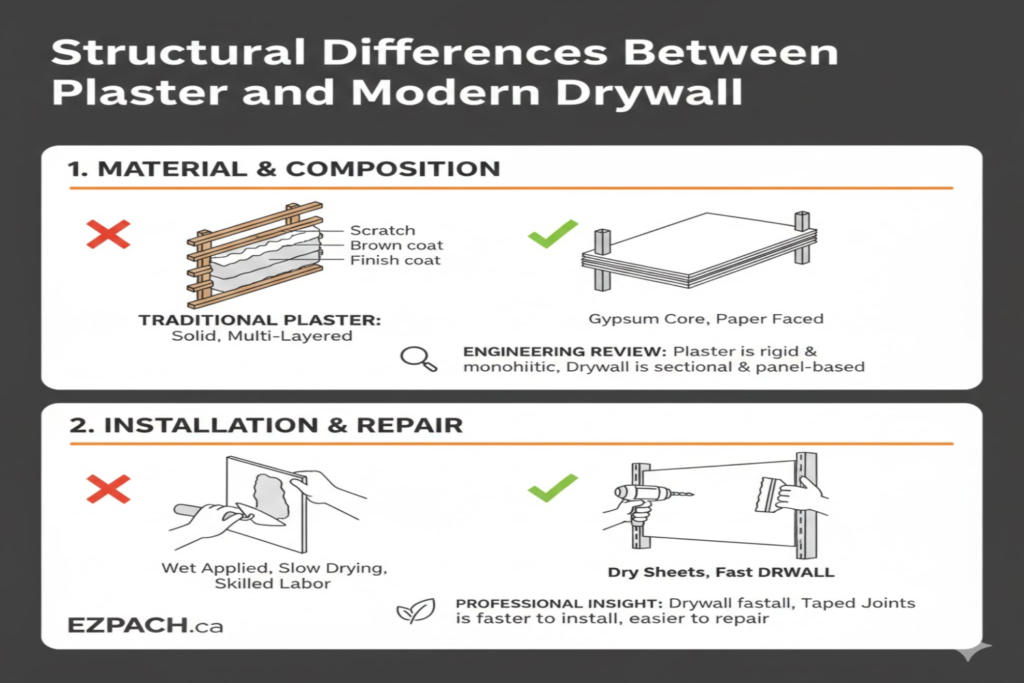 Structural Differences Between Plaster and Modern Drywall

1. MATERIAL & COMPOSITION

Scratch
Brown coat
Finish coat

TRADITIONAL PLASTER: Solid, Multi-Layered

Gypsum Core, Paper Faced

ENGINEERING REVIEW: Plaster is rigid & monohiitic, Drywall is sectional & panel-based

2. INSTALLATION & REPAIR

Wet Applied, Slow Drying, Skilled Labor

Dry Sheets, Fast DRWALL

PROFESSIONAL INSIGHT: Drywall fastall, Taped Joints is faster to install, easier to repair

EZPACH.ca