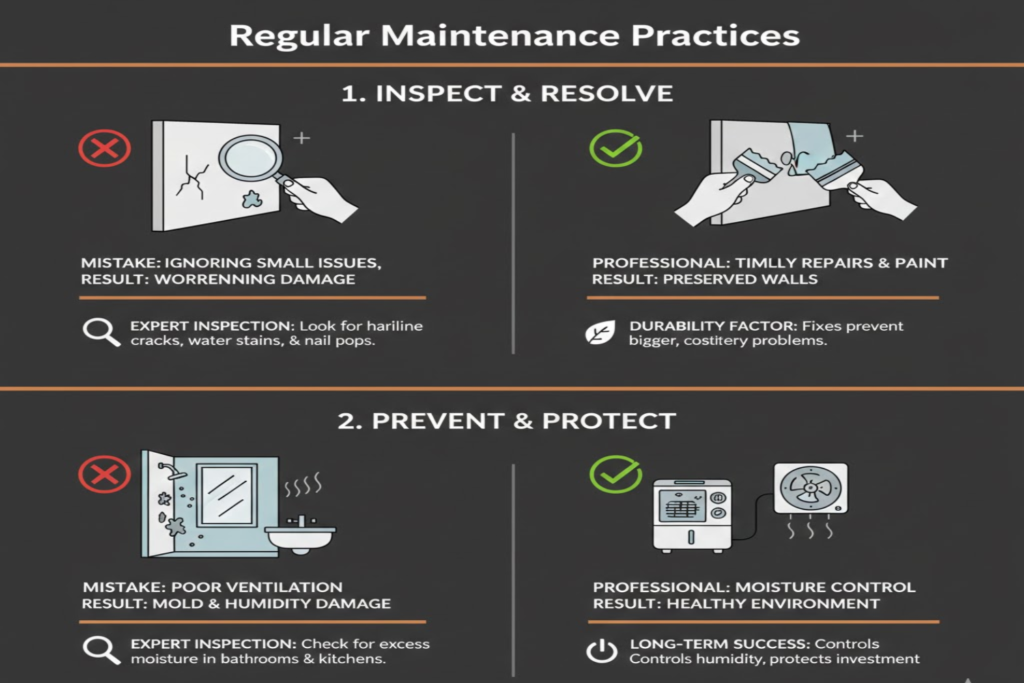 Regular Maintenance Practices

1. INSPECT & RESOLVE

MISTAKE: IGNORING SMALL ISSUES, RESULT: WORRENNING DAMAGE

EXPERT INSPECTION: Look for hariline cracks, water stains, & nail pops.

PROFESSIONAL: TIMLLY REPAIRS & PAINT RESULT: PRESERVED WALLS

DURABILITY FACTOR: Fixes prevent bigger, costitery problems.

2. PREVENT & PROTECT

MISTAKE: POOR VENTILATION RESULT: MOLD & HUMIDITY DAMAGE

EXPERT INSPECTION: Check for excess moisture in bathrooms & kitchens.

PROFESSIONAL: MOISTURE CONTROL RESULT: HEALTHY ENVIRONMENT

LONG-TERM SUCCESS: Controls Controls humidity, protects investment