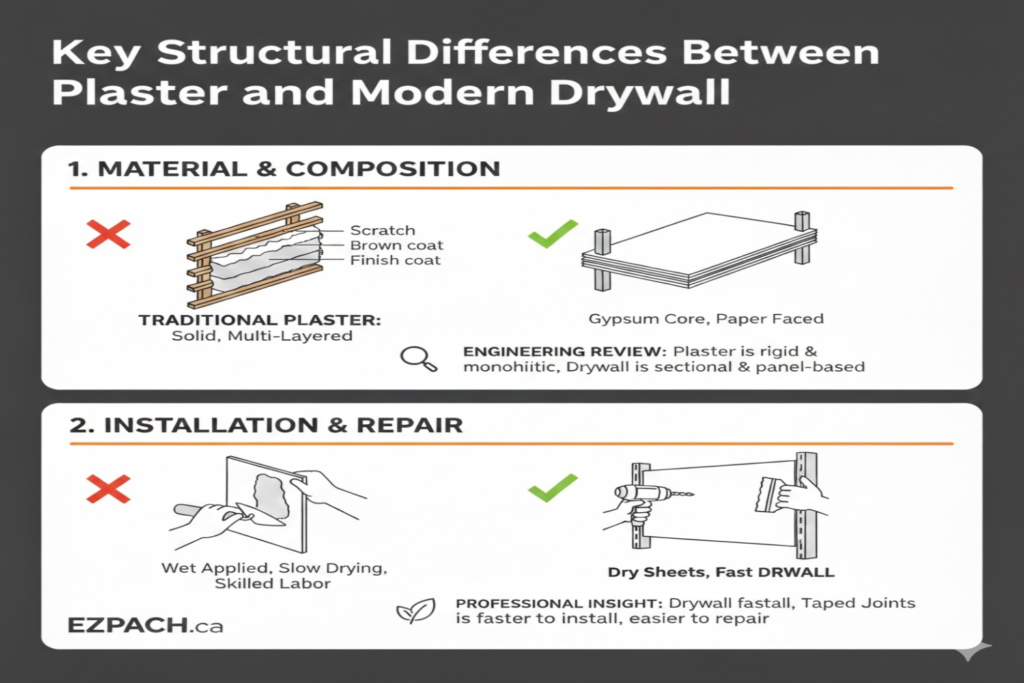 Key Structural Differences Between Plaster and Modern Drywall

1. MATERIAL & COMPOSITION

Scratch
Brown coat
Finish coat

TRADITIONAL PLASTER: Solid, Multi-Layered

Gypsum Core, Paper Faced

ENGINEERING REVIEW: Plaster is rigid & monohiitic, Drywall is sectional & panel-based

2. INSTALLATION & REPAIR

Wet Applied, Slow Drying, Skilled Labor

Dry Sheets, Fast DRWALL

PROFESSIONAL INSIGHT: Drywall fastall, Taped Joints is faster to install, easier to repair

EZPACH.ca