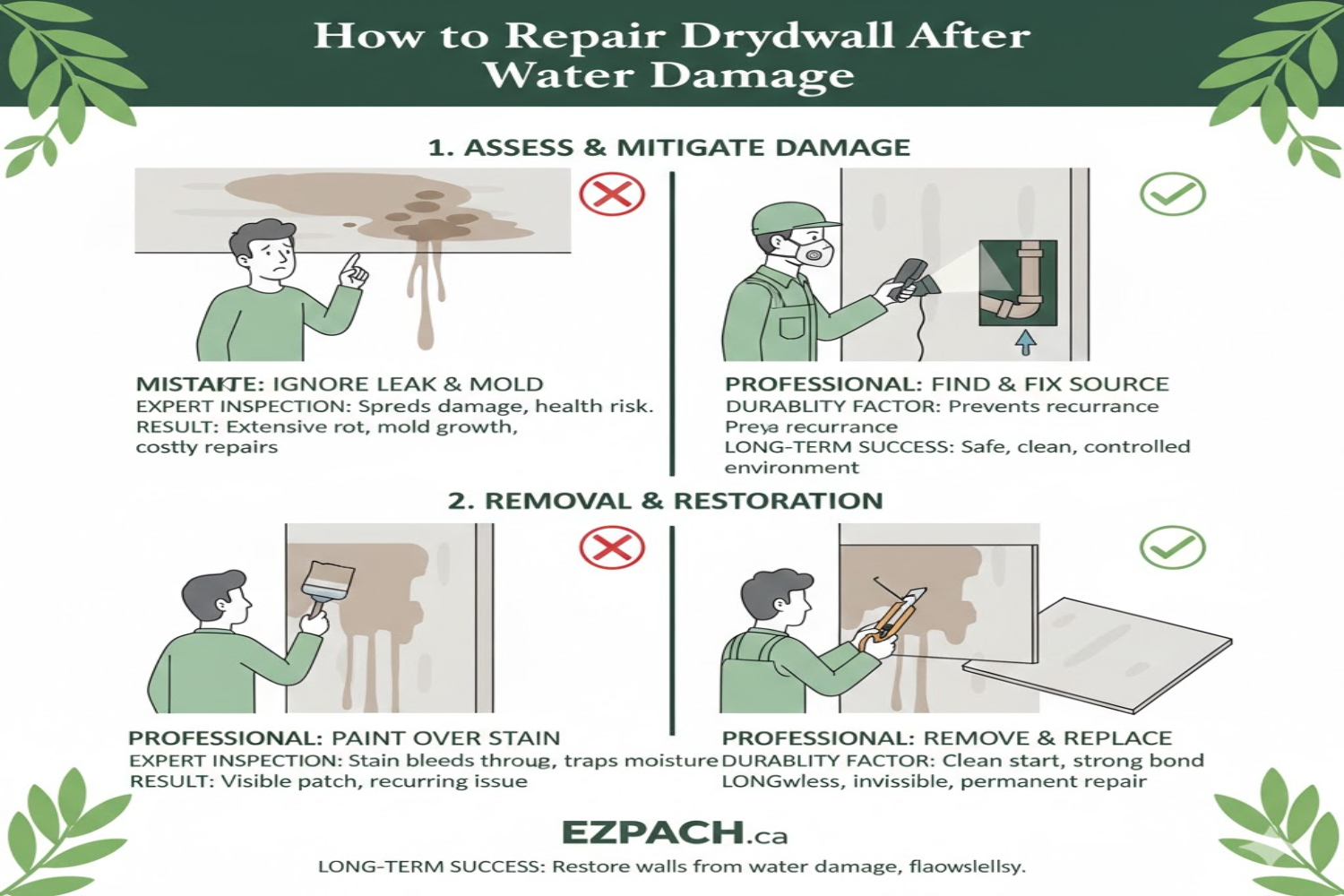 How to Repair Drydwall After Water Damage

1. ASSESS & MITIGATE DAMAGE

MISTAKTE: IGNORE LEAK & MOLD
EXPERT INSPECTION: Spreds damage, health risk.
RESULT: Extensive rot, mold growth, costly repairs

PROFESSIONAL: FIND & FIX SOURCE
DURABLITY FACTOR: Prevents recurrance
Preya recurrance
LONG-TERM SUCCESS: Safe, clean, controlled environment

2. REMOVAL & RESTORATION

PROFESSIONAL: PAINT OVER STAIN
EXPERT INSPECTION: Stain bleeds throug, traps moisture
RESULT: Visible patch, recurring issue

PROFESSIONAL: REMOVE & REPLACE
DURABLITY FACTOR: Clean start, strong bond
LONGwless, invissible, permanent repair

EZPACH.ca
LONG-TERM SUCCESS: Restore walls from water damage, flaowslellsy.