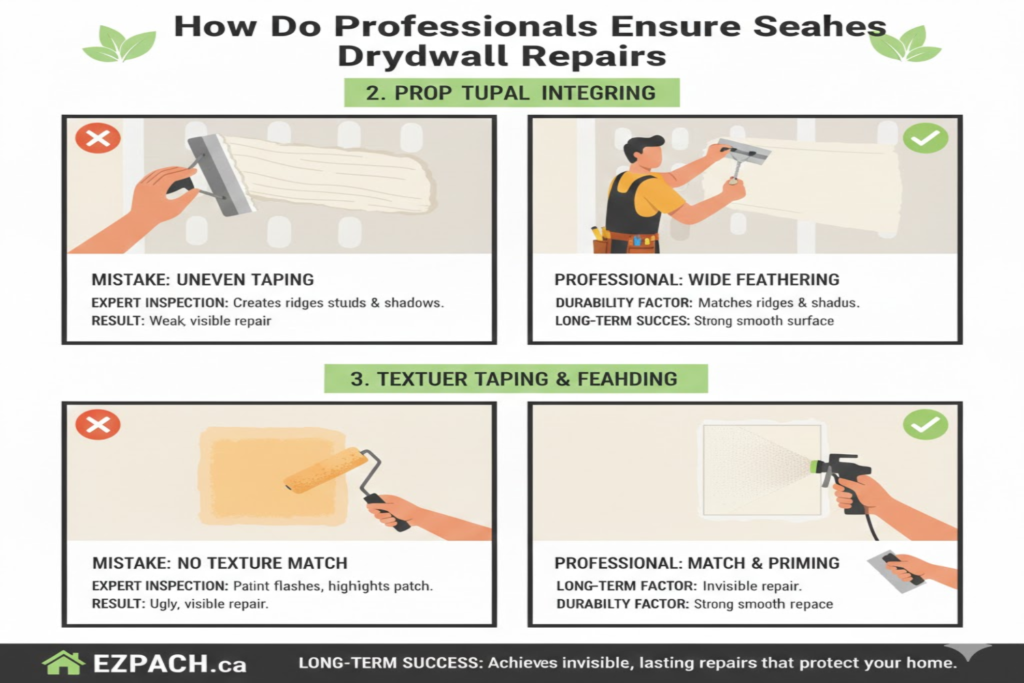 How Do Professionals Ensure Seahes Drydwall Repairs

2. PROP TUPAL INTEGRING

MISTAKE: UNEVEN TAPING
EXPERT INSPECTION: Creates ridges studs & shadows.
RESULT: Weak, visible repair

PROFESSIONAL: WIDE FEATHERING
DURABILITY FACTOR: Matches ridges & shadus.
LONG-TERM SUCCES: Strong smooth surface

3. TEXTUER TAPING & FEAHDING

MISTAKE: NO TEXTURE MATCH
EXPERT INSPECTION: Patint flashes, highights patch.
RESULT: Ugly, visible repair.

PROFESSIONAL: MATCH & PRIMING
LONG-TERM FACTOR: Invisible repair.
DURABILTY FACTOR: Strong smooth repace

EZPACH.ca
LONG-TERM SUCCESS: Achieves invisible, lasting repairs that protect your home.