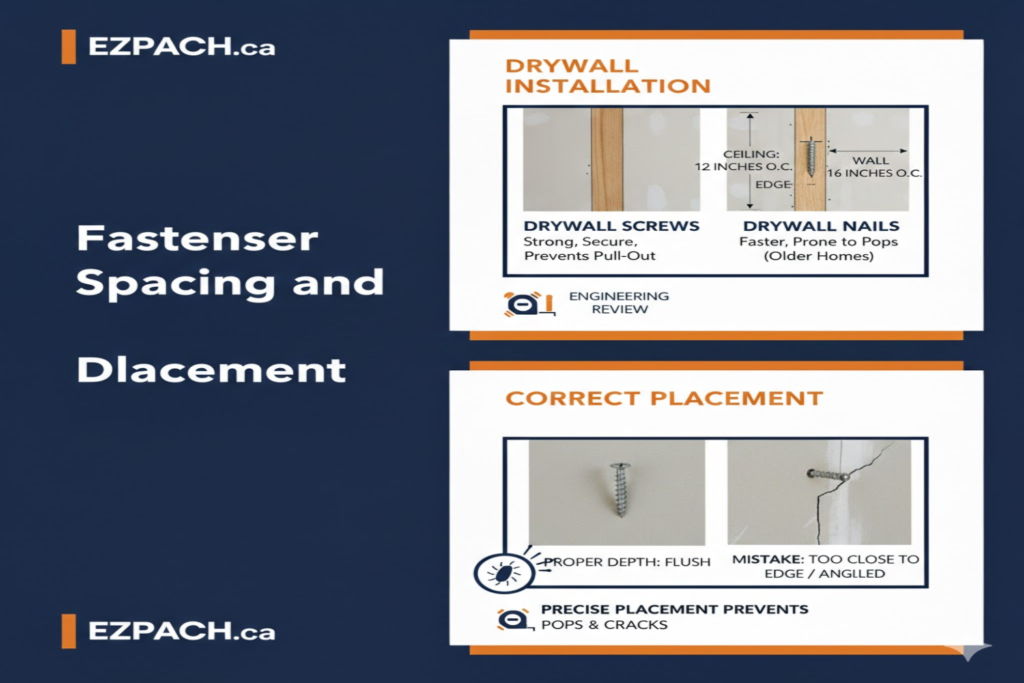 EZPACH.ca

Fastenser Spacing and

Dlacement

EZPACH.ca

DRYWALL INSTALLATION

CEILING: 12 INCHES O.C.

EDGE

WALL 16 INCHES O.C.

DRYWALL SCREWS
Strong, Secure, Prevents Pull-Out

DRYWALL NAILS
Faster, Prone to Pops (Older Homes)

ENGINEERING REVIEW

CORRECT PLACEMENT

PROPER DEPTH: FLUSH

MISTAKE: TOO CLOSE TO EDGE / ANGLLED

PRECISE PLACEMENT PREVENTS POPS & CRACKS