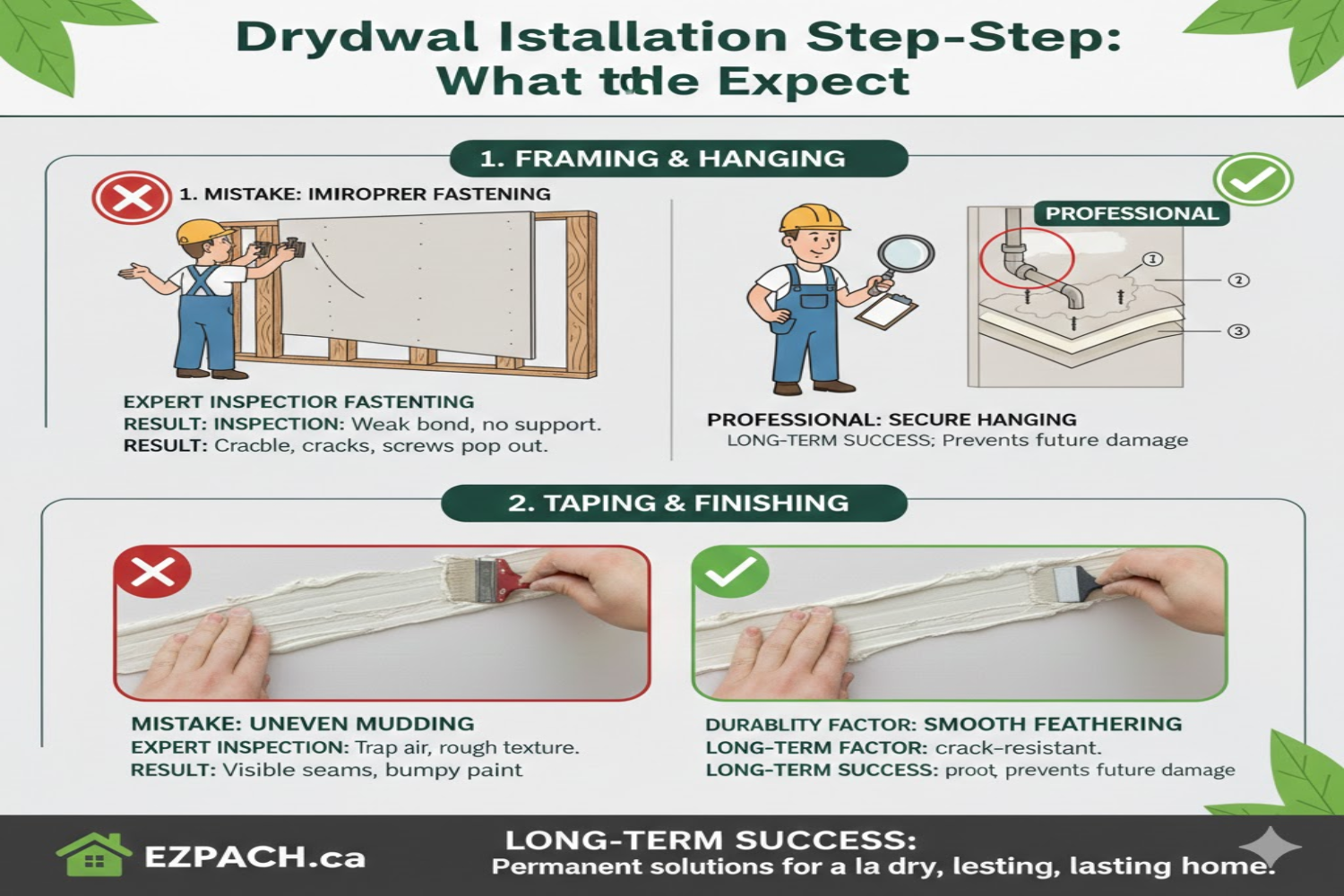 Drydwal Istallation Step-Step: What tdle Expect

1. FRAMING & HANGING

1. MISTAKE: IMIROPRER FASTENING

EXPERT INSPECTIOR FASTENTING
RESULT: INSPECTION: Weak bond, no support.
RESULT: Cracble, cracks, screws pop out.

PROFESSIONAL

①
②
③

PROFESSIONAL: SECURE HANGING
LONG-TERM SUCCESS; Prevents future damage

2. TAPING & FINISHING

MISTAKE: UNEVEN MUDDING
EXPERT INSPECTION: Trap air, rough texture.
RESULT: Visible seams, bumpy paint

DURABLITY FACTOR: SMOOTH FEATHERING
LONG-TERM FACTOR: crack-resistant.
LONG-TERM SUCCESS: proot, prevents future damage

EZPACH.ca

LONG-TERM SUCCESS:
Permanent solutions for a la dry, lesting, lasting home.